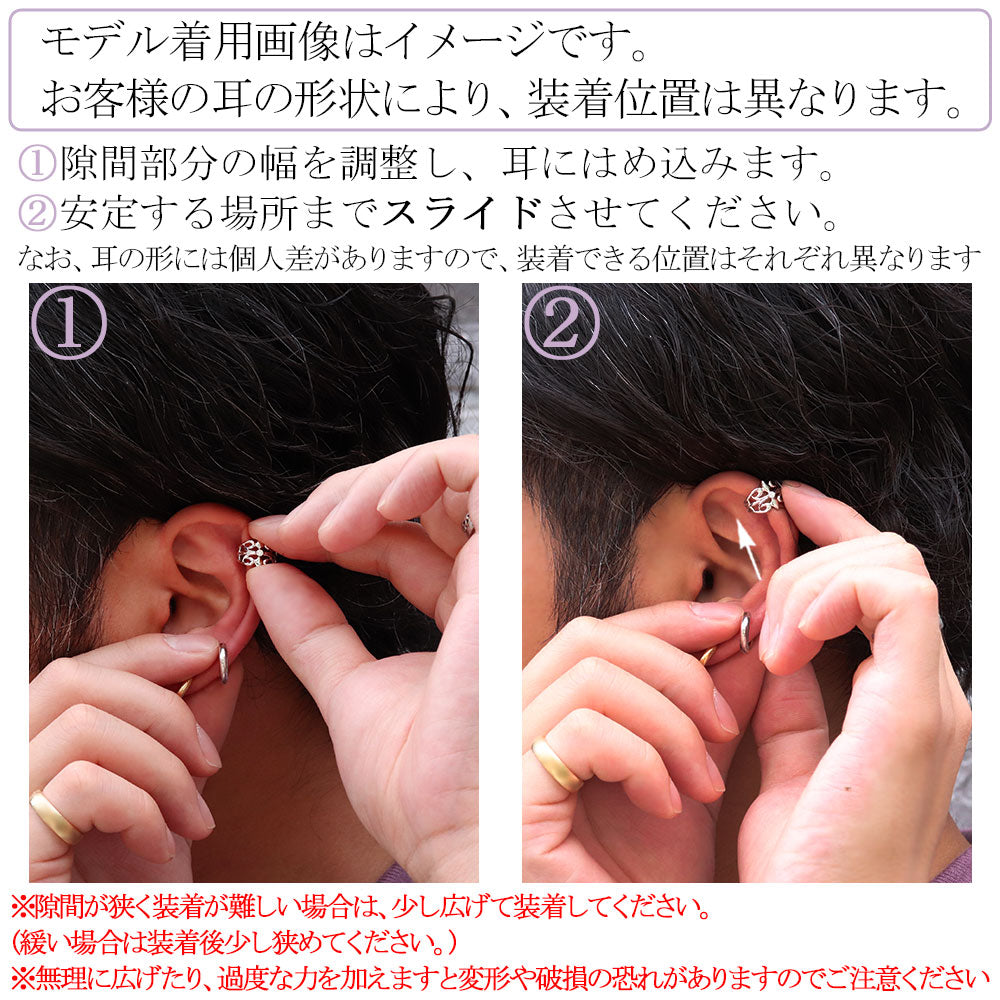 モデル着用画像はイメージです。
お客様の耳の形状により、装着位置は異なります。

①隙間部分の幅を調整し、耳にはめ込みます。
②安定する場所までスライドさせてください。
なお、耳の形には個人差がありますので、装着できる位置はそれぞれ異なります

①

②

※隙間が狭く装着が難しい場合は、少し広げて装着してください。
(緩い場合は装着後少し狭めてください。)
※無理に広げたり、過度な力を加えますと変形や破損の恐れがありますのでご注意ください